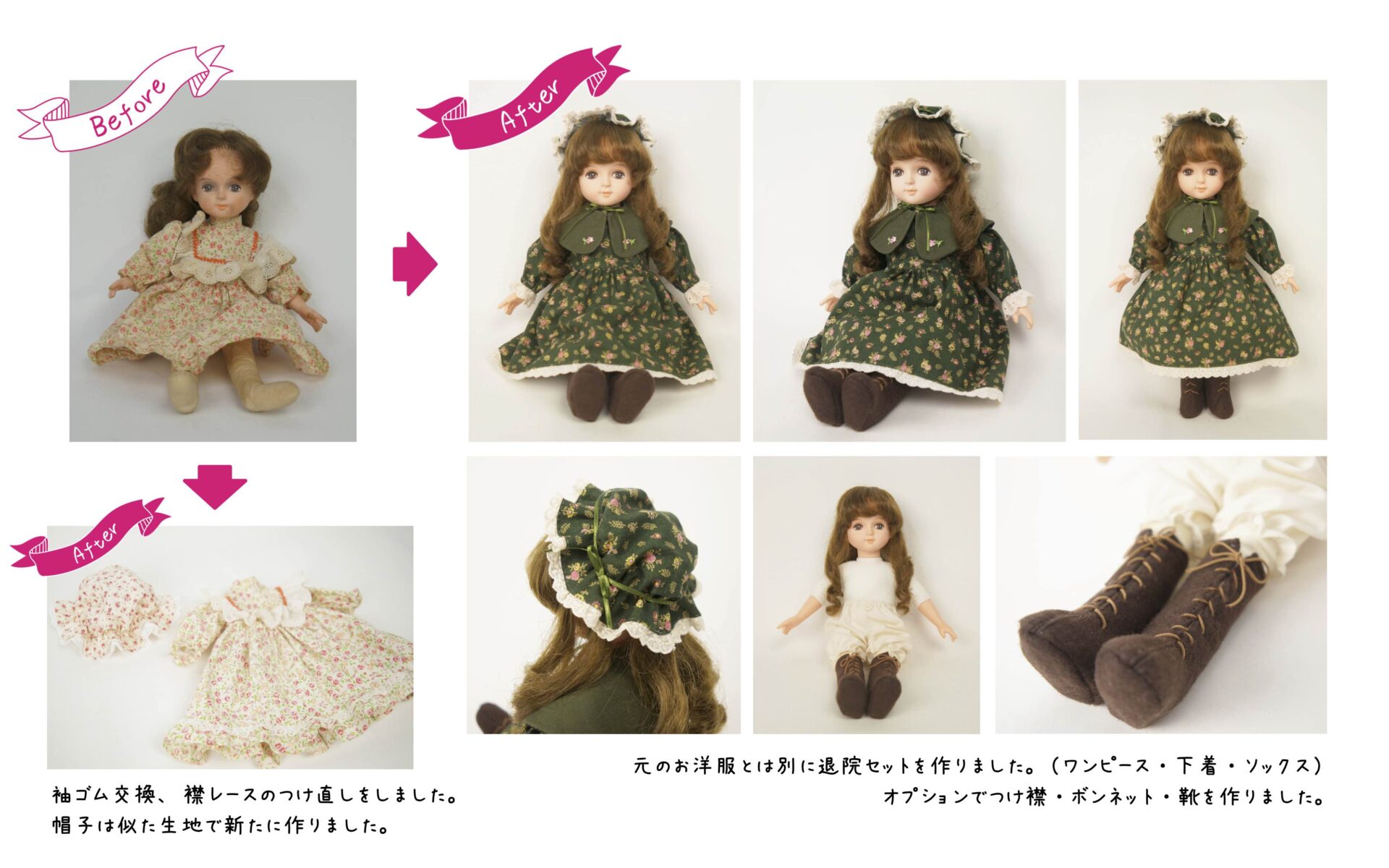 Before

After

After

袖ゴム交換、襟レースのつけ直しをしました。
帽子は似た生地で新たに作りました。

元のお洋服とは別に退院セットを作りました。（ワンピース・下着・ソックス）
オプションでつけ襟・ボンネット・靴を作りました。