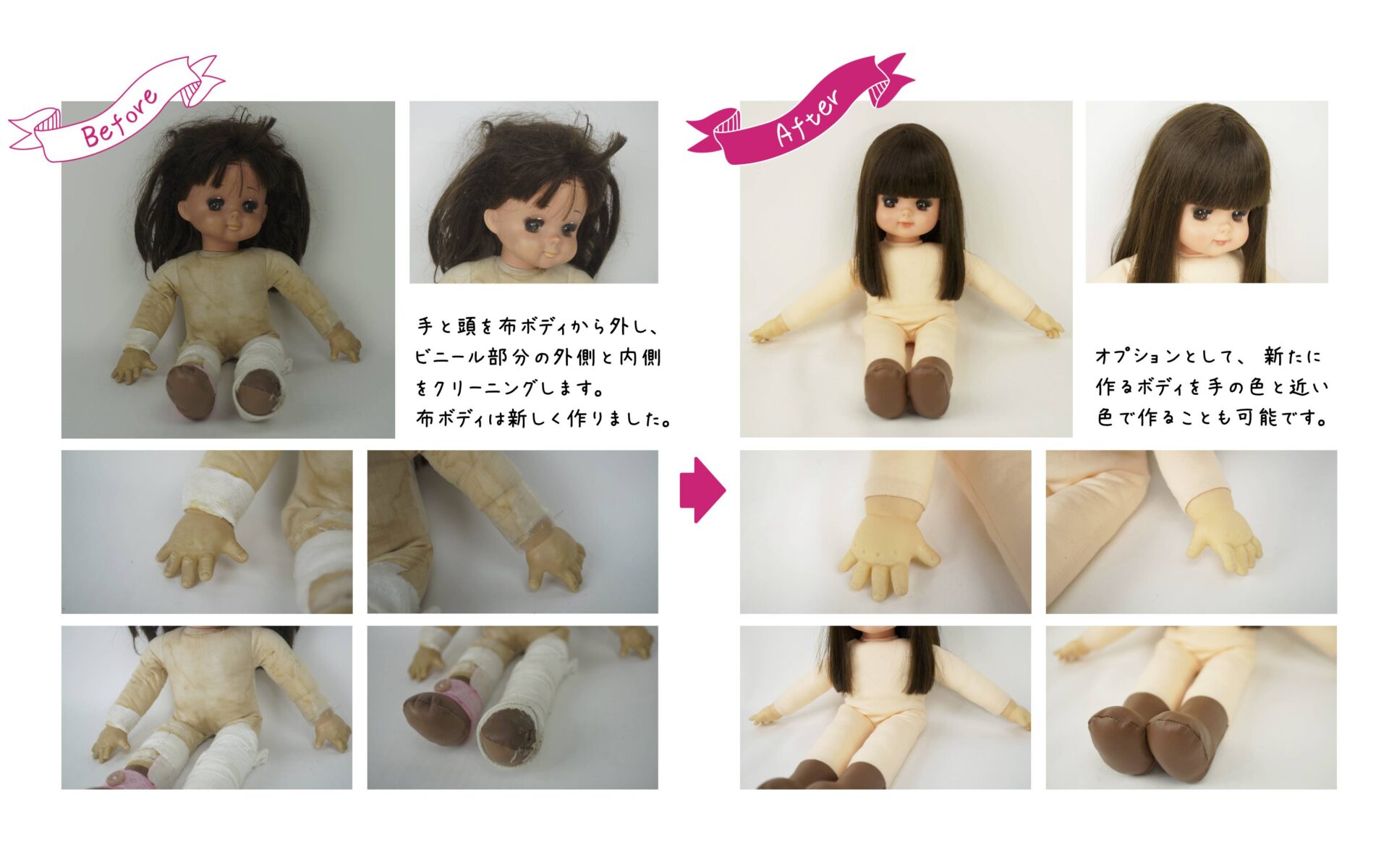 Before

手と頭を布ボディから外し、ビニール部分の外側と内側をクリーニングします。
布ボディは新しく作りました。

After

オプションとして、新たに作るボディを手の色と近い色で作ることも可能です。