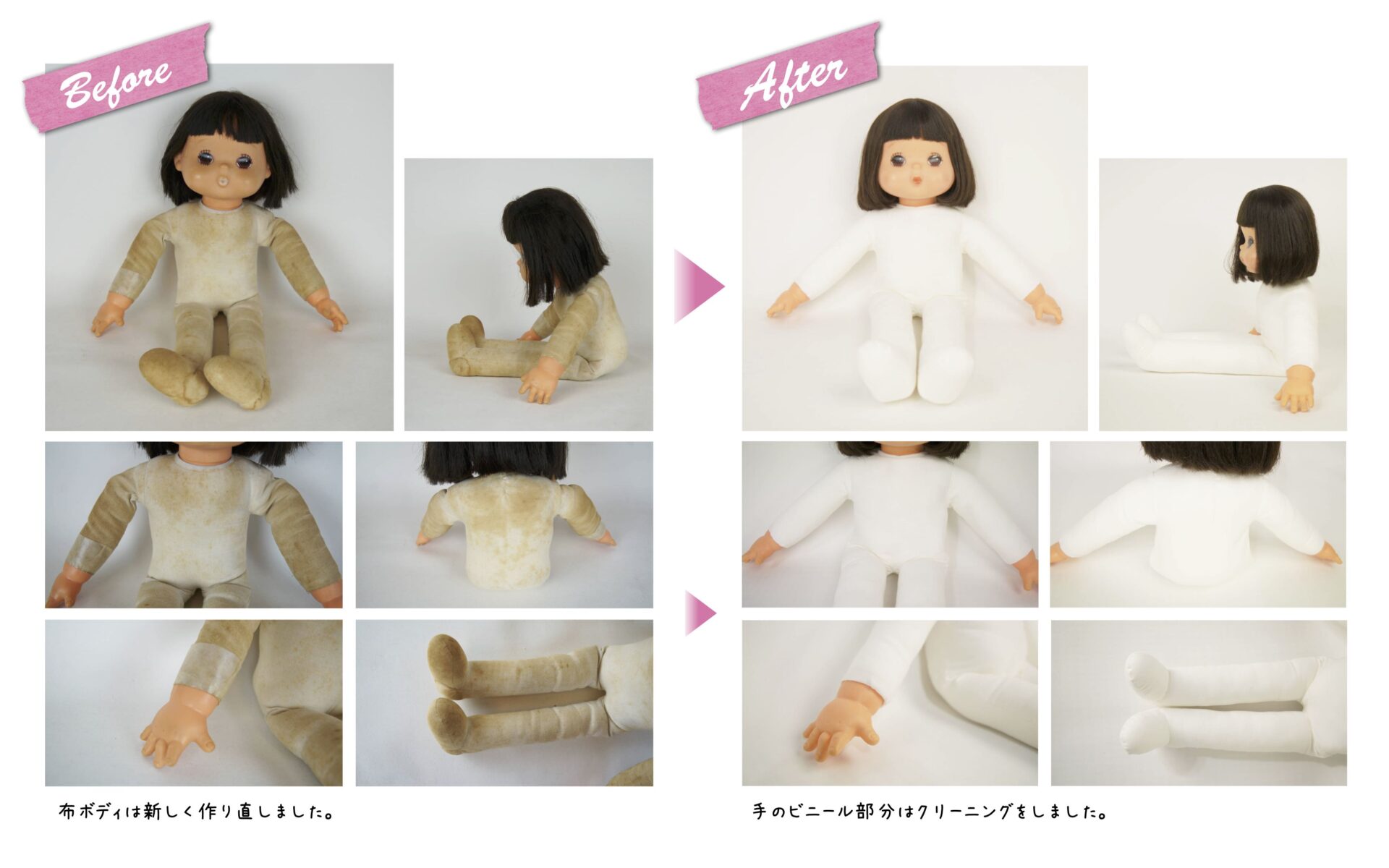 Before

After

布ボディは新しく作り直しました。

手のビニール部分はクリーニングをしました。